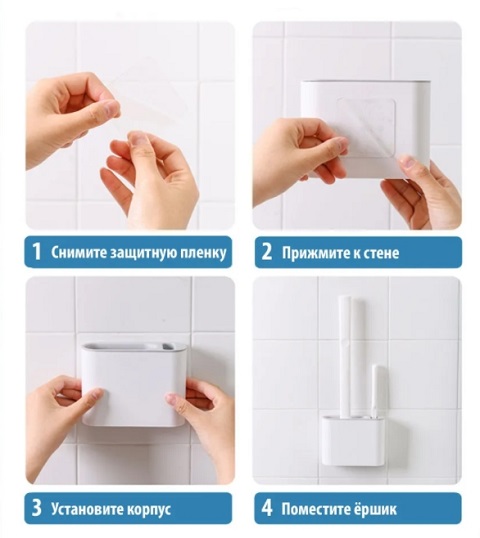 1 Снимите защитную пленку

2 Прижмите к стене

3 Установите корпус

4 Поместите ёршик